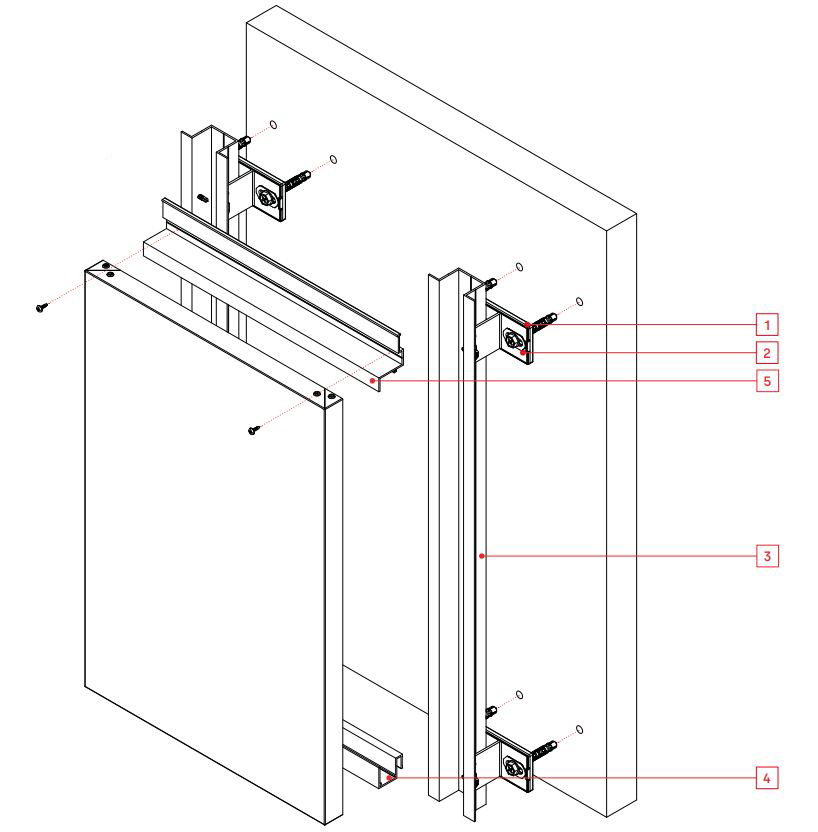 1
2
5
3
4