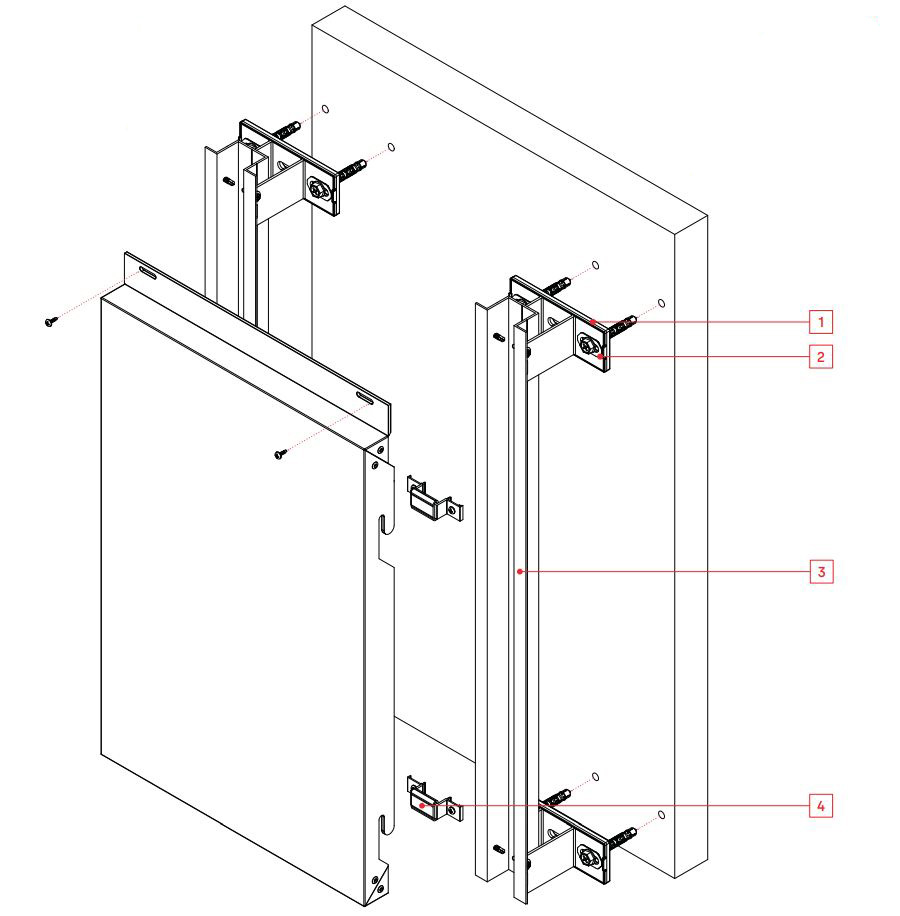 1
2
3
4